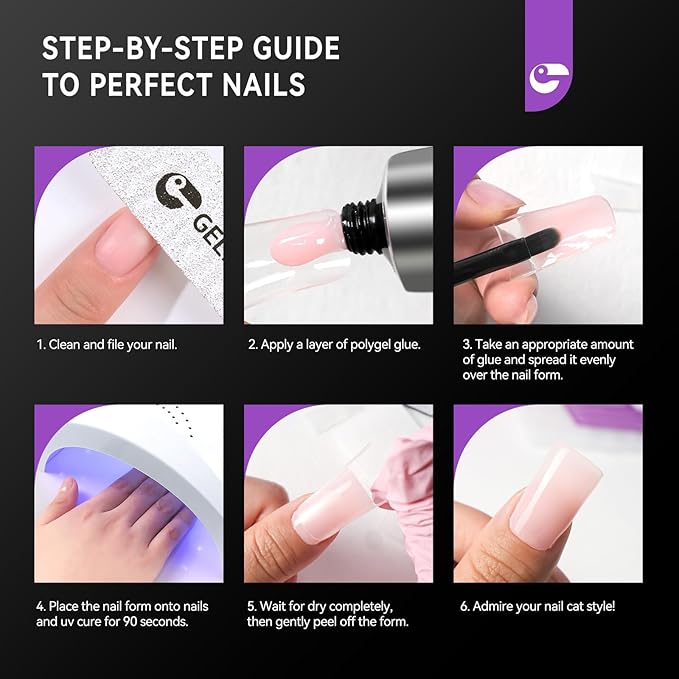 STEP-BY-STEP GUIDE TO PERFECT NAILS

GEL

1. Clean and file your nail.

2. Apply a layer of polygel glue.

3. Take an appropriate amount of glue and spread it evenly over the nail form.

4. Place the nail form onto nails and uv cure for 90 seconds.

5. Wait for dry completely, then gently peel off the form.

6. Admire your nail cat style!