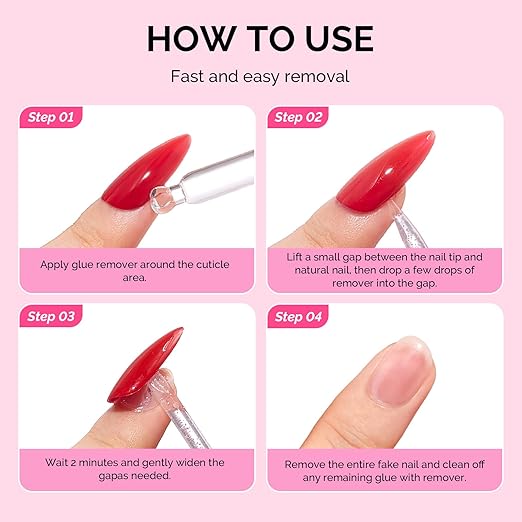 HOW TO USE

Fast and easy removal

Step 01

Apply glue remover around the cuticle area.

Step 02

Lift a small gap between the nail tip and natural nail, then drop a few drops of remover into the gap.

Step 03

Wait 2 minutes and gently widen the gapas needed.

Step 04

Remove the entire fake nail and clean off any remaining glue with remover.