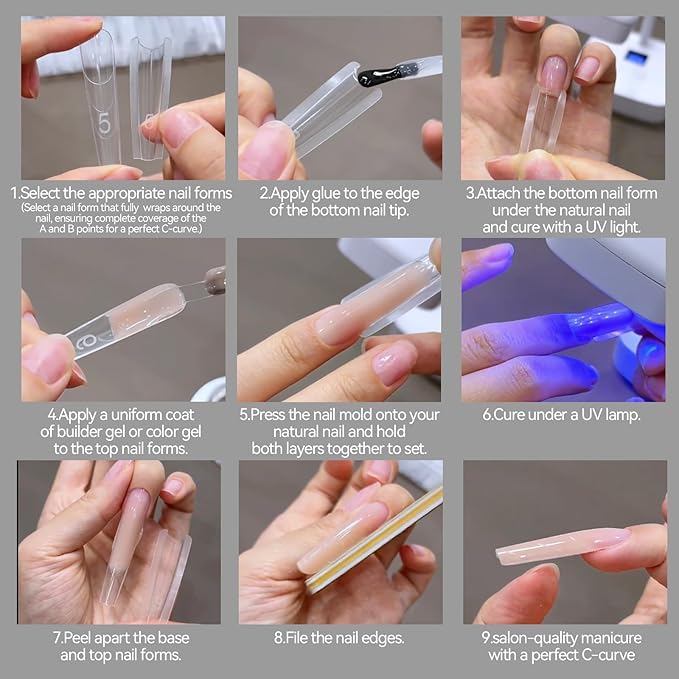 5

1.Select the appropriate nail forms
(Select a nail form that fully wraps around the nail, ensuring complete coverage of the A and B points for a perfect C-curve.)

2.Apply glue to the edge of the bottom nail tip.

3.Attach the bottom nail form under the natural nail and cure with a UV light.

4.Apply a uniform coat of builder gel or color gel to the top nail forms.

5.Press the nail mold onto your natural nail and hold both layers together to set.

6.Cure under a UV lamp.

7.Peel apart the base and top nail forms.

8.File the nail edges.

9.salon-quality manicure with a perfect C-curve