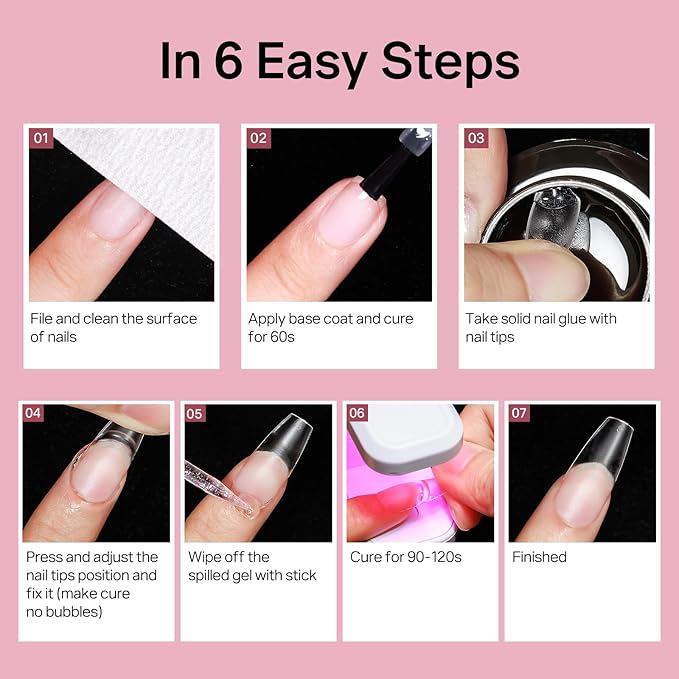 In 6 Easy Steps

01

File and clean the surface of nails

02

Apply base coat and cure for 60s

03

Take solid nail glue with nail tips

04

Press and adjust the nail tips position and fix it (make cure no bubbles)

05

Wipe off the spilled gel with stick

06

Cure for 90-120s

07

Finished