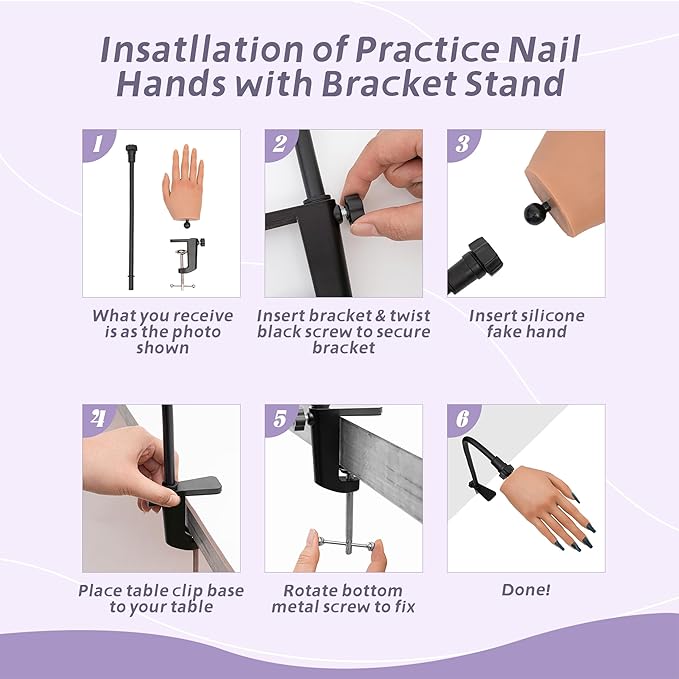 Insatllation of Practice Nail Hands with Bracket Stand

1
What you receive is as the photo shown

2
Insert bracket & twist black screw to secure bracket

3
Insert silicone fake hand

4
Place table clip base to your table

5
Rotate bottom metal screw to fix

6
Done!