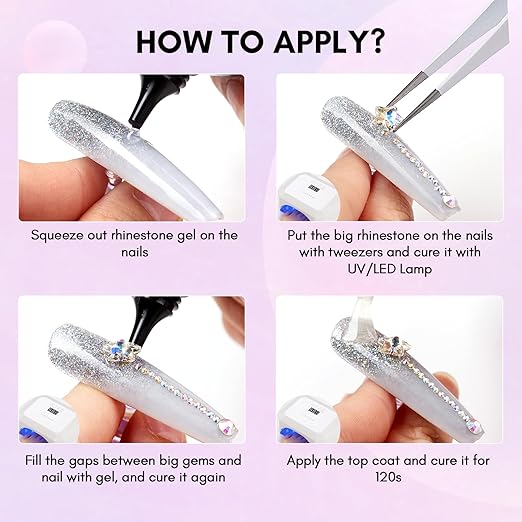 HOW TO APPLY?

Squeeze out rhinestone gel on the nails

Put the big rhinestone on the nails with tweezers and cure it with UV/LED Lamp

Fill the gaps between big gems and nail with gel, and cure it again

Apply the top coat and cure it for 120s