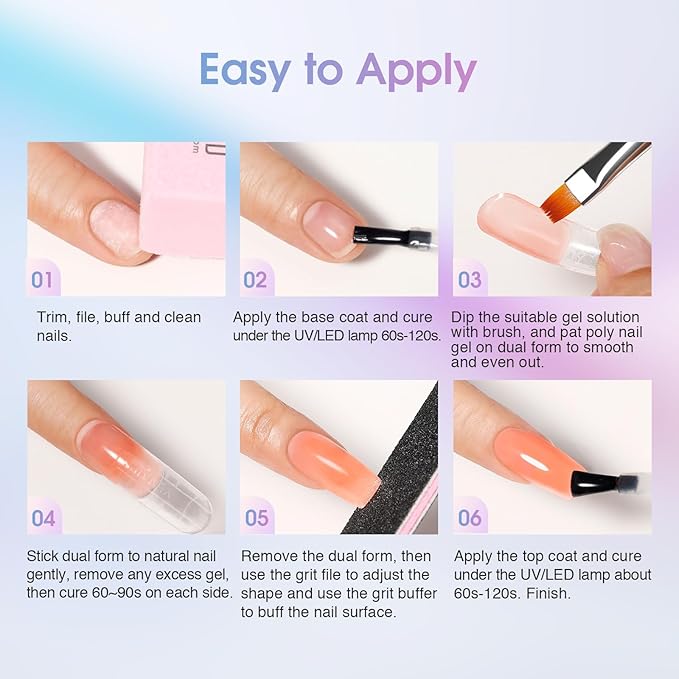 Easy to Apply

01

Trim, file, buff and clean nails.

02

Apply the base coat and cure under the UV/LED lamp 60s-120s.

03

Dip the suitable gel solution with brush, and pat poly nail gel on dual form to smooth and even out.

04

Stick dual form to natural nail gently, remove any excess gel, then cure 60~90s on each side.

05

Remove the dual form, then use the grit file to adjust the shape and use the grit buffer to buff the nail surface.

06

Apply the top coat and cure under the UV/LED lamp about 60s-120s. Finish.