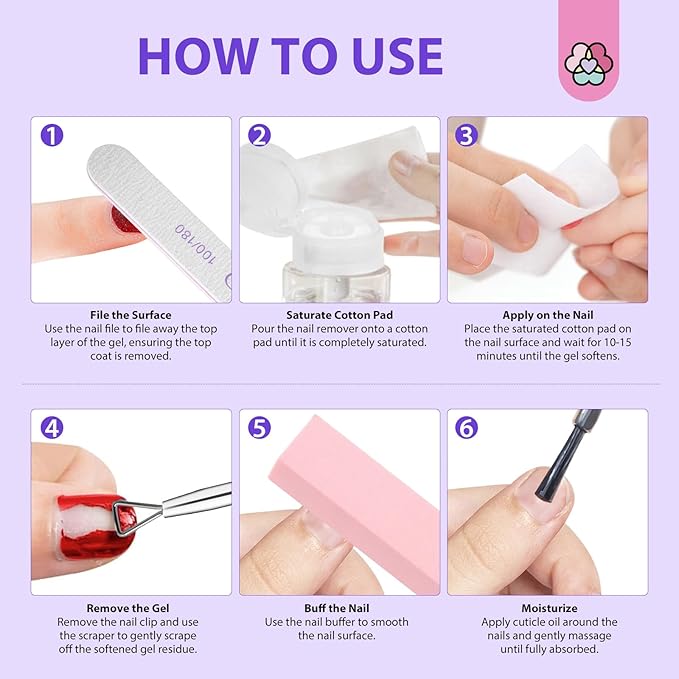 HOW TO USE

1
100/180

File the Surface
Use the nail file to file away the top layer of the gel, ensuring the top coat is removed.

2

Saturate Cotton Pad
Pour the nail remover onto a cotton pad until it is completely saturated.

3

Apply on the Nail
Place the saturated cotton pad on the nail surface and wait for 10-15 minutes until the gel softens.

4

Remove the Gel
Remove the nail clip and use the scraper to gently scrape off the softened gel residue.

5

Buff the Nail
Use the nail buffer to smooth the nail surface.

6

Moisturize
Apply cuticle oil around the nails and gently massage until fully absorbed.