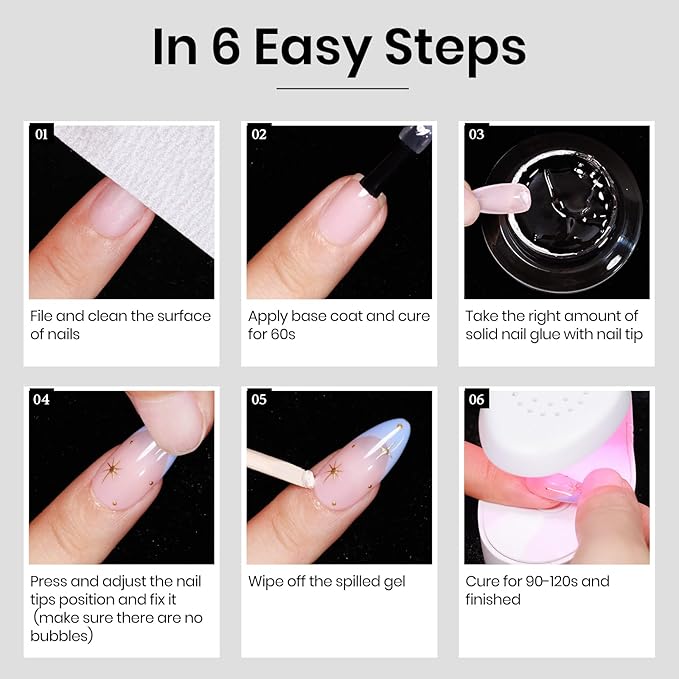 In 6 Easy Steps

01

File and clean the surface of nails

02

Apply base coat and cure for 60s

03

Take the right amount of solid nail glue with nail tip

04

Press and adjust the nail tips position and fix it （make sure there are no bubbles）

05

Wipe off the spilled gel

06

Cure for 90-120s and finished