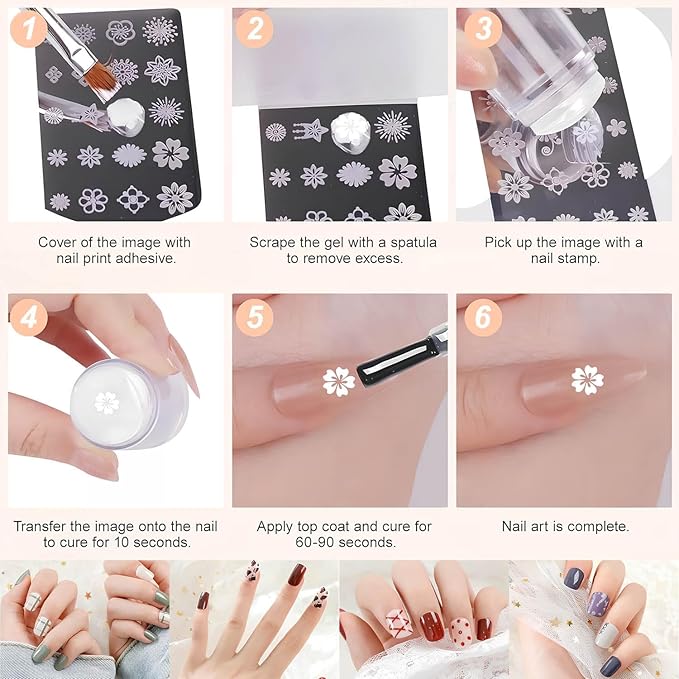 1

Cover of the image with nail print adhesive.

2

Scrape the gel with a spatula to remove excess.

3

Pick up the image with a nail stamp.

4

Transfer the image onto the nail to cure for 10 seconds.

5

Apply top coat and cure for 60-90 seconds.

6

Nail art is complete.