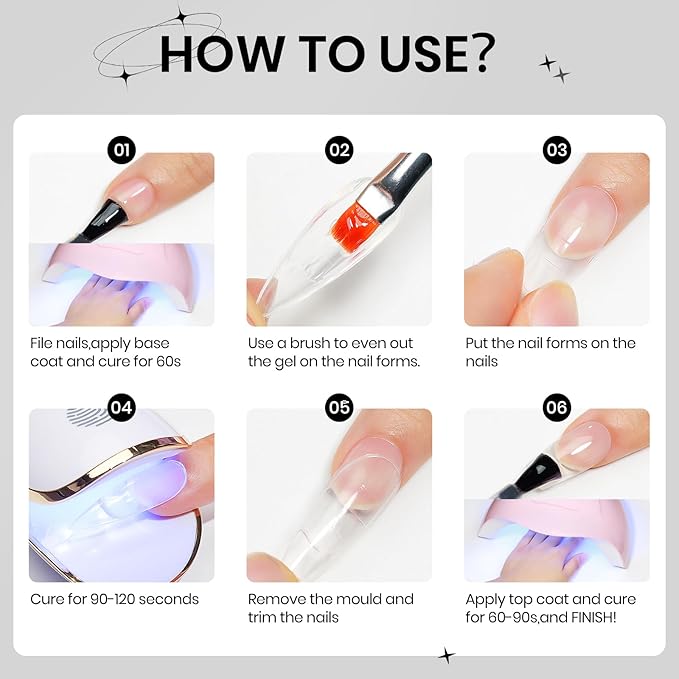 HOW TO USE?

01

File nails,apply base coat and cure for 60s

02

Use a brush to even out the gel on the nail forms.

03

Put the nail forms on the nails

04

Cure for 90-120 seconds

05

Remove the mould and trim the nails

06

Apply top coat and cure for 60-90s,and FINISH!