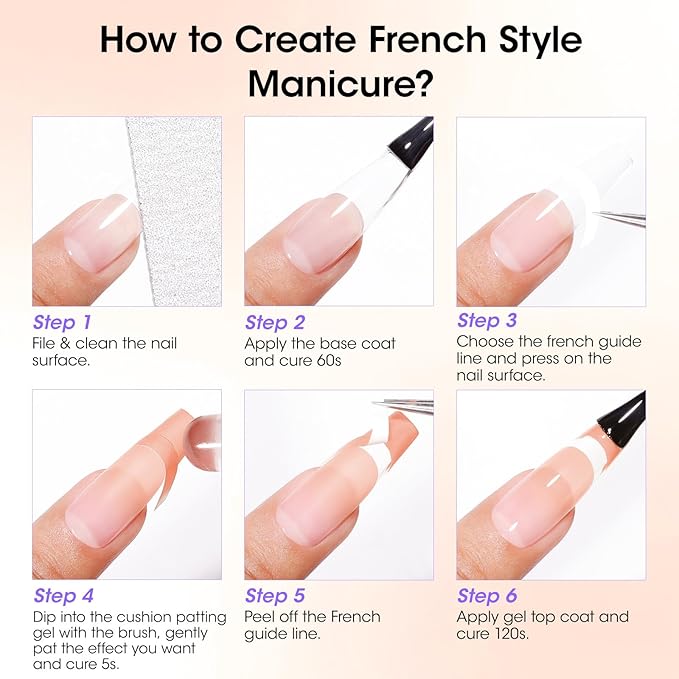 How to Create French Style Manicure?

Step 1
File & clean the nail surface.

Step 2
Apply the base coat and cure 60s

Step 3
Choose the french guide line and press on the nail surface.

Step 4
Dip into the cushion patting gel with the brush, gently pat the effect you want and cure 5s.

Step 5
Peel off the French guide line.

Step 6
Apply gel top coat and cure 120s.