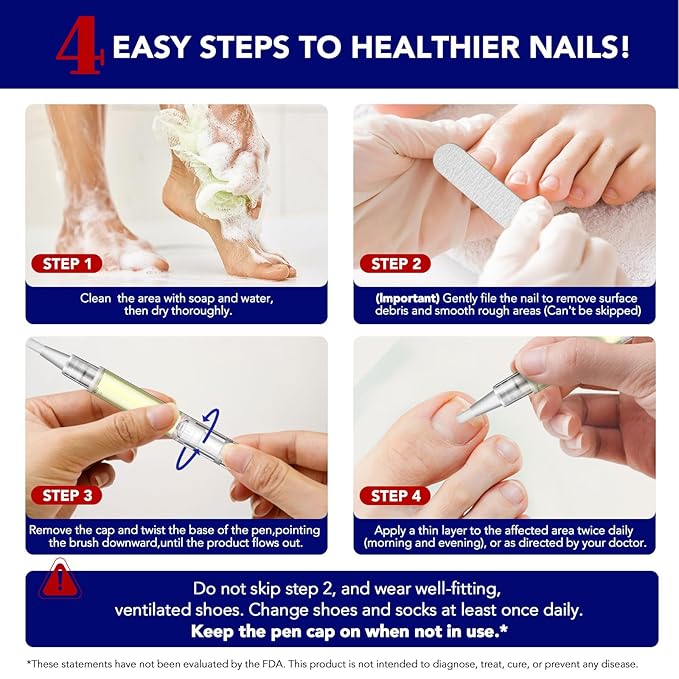 4 EASY STEPS TO HEALTHIER NAILS!

STEP 1

Clean the area with soap and water, then dry thoroughly.

STEP 2

(Important) Gently file the nail to remove surface debris and smooth rough areas (Can't be skipped)

STEP 3

Remove the cap and twist the base of the pen,pointing the brush downward,until the product flows out.

STEP 4

Apply a thin layer to the affected area twice daily (morning and evening), or as directed by your doctor.

!

Do not skip step 2, and wear well-fitting, ventilated shoes. Change shoes and socks at least once daily.
Keep the pen cap on when not in use.*

*These statements have not been evaluated by the FDA. This product is not intended to diagnose, treat, cure, or prevent any disease.