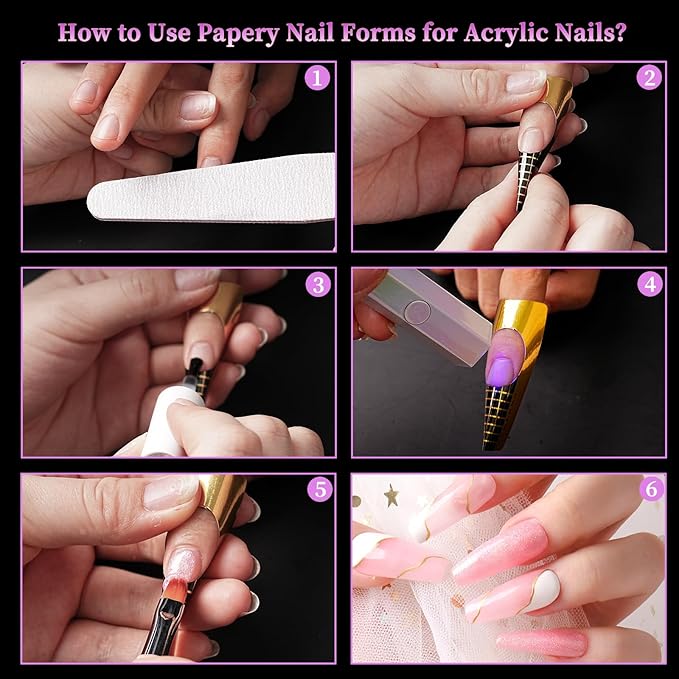 How to Use Papery Nail Forms for Acrylic Nails?

1

2

3

4

5

6