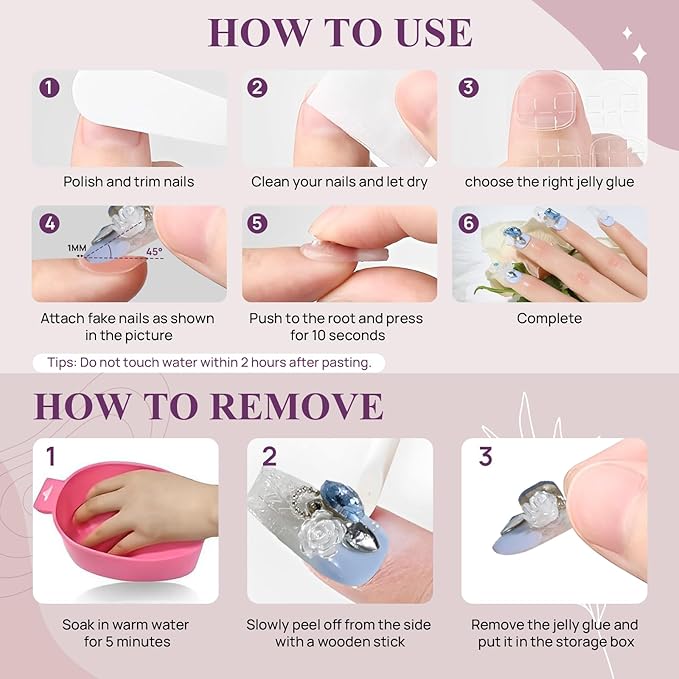 HOW TO USE

1
Polish and trim nails

2
Clean your nails and let dry

3
choose the right jelly glue

4
1MM
45°
Attach fake nails as shown in the picture

5
Push to the root and press for 10 seconds

6
Complete

Tips: Do not touch water within 2 hours after pasting.

HOW TO REMOVE

1
Soak in warm water for 5 minutes

2
Slowly peel off from the side with a wooden stick

3
Remove the jelly glue and put it in the storage box