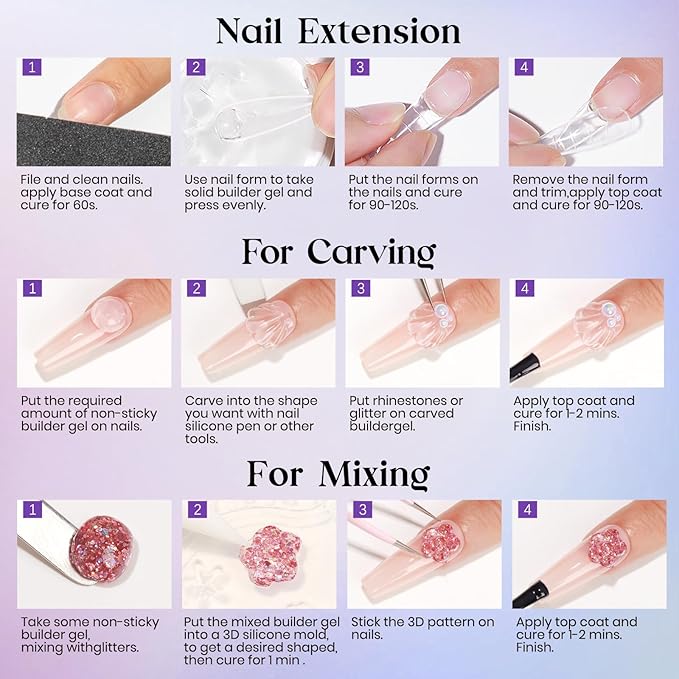 Nail Extension

1
File and clean nails. apply base coat and cure for 60s.

2
Use nail form to take solid builder gel and press evenly.

3
Put the nail forms on the nails and cure for 90-120s.

4
Remove the nail form and trim,apply top coat and cure for 90-120s.

For Carving

1
Put the required amount of non-sticky builder gel on nails.

2
Carve into the shape you want with nail silicone pen or other tools.

3
Put rhinestones or glitter on carved buildergel.

4
Apply top coat and cure for 1-2 mins. Finish.

For Mixing

1
Take some non-sticky builder gel, mixing withglitters.

2
Put the mixed builder gel into a 3D silicone mold, to get a desired shaped, then cure for 1 min .

3
Stick the 3D pattern on nails.

4
Apply top coat and cure for 1-2 mins. Finish.