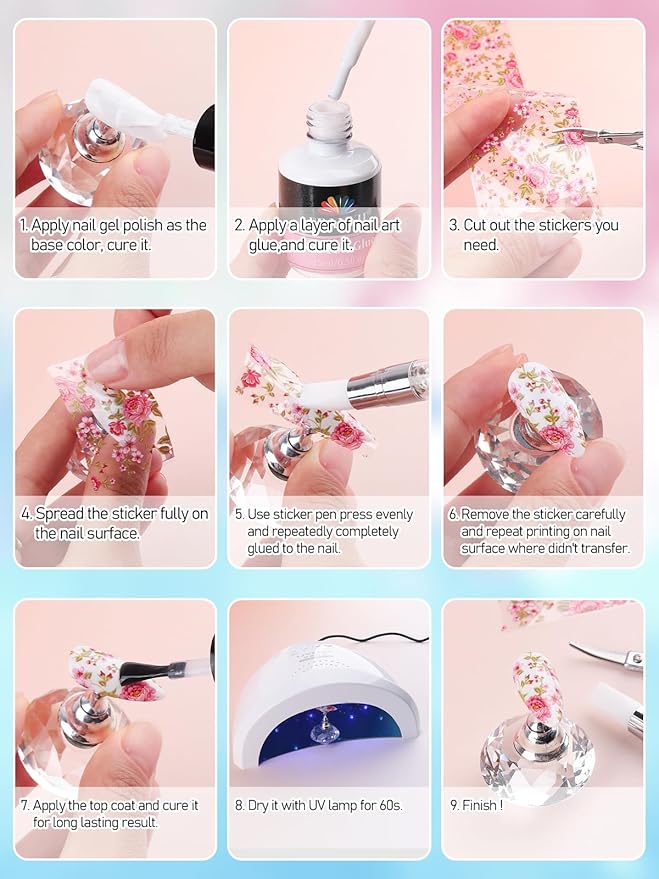 1. Apply nail gel polish as the base color, cure it.

2. Apply a layer of nail art glue,and cure it.

3. Cut out the stickers you need.

4. Spread the sticker fully on the nail surface.

5. Use sticker pen press evenly and repeatedly completely glued to the nail.

6. Remove the sticker carefully and repeat printing on nail surface where didn't transfer.

7. Apply the top coat and cure it for long lasting result.

8. Dry it with UV lamp for 60s.

9. Finish !