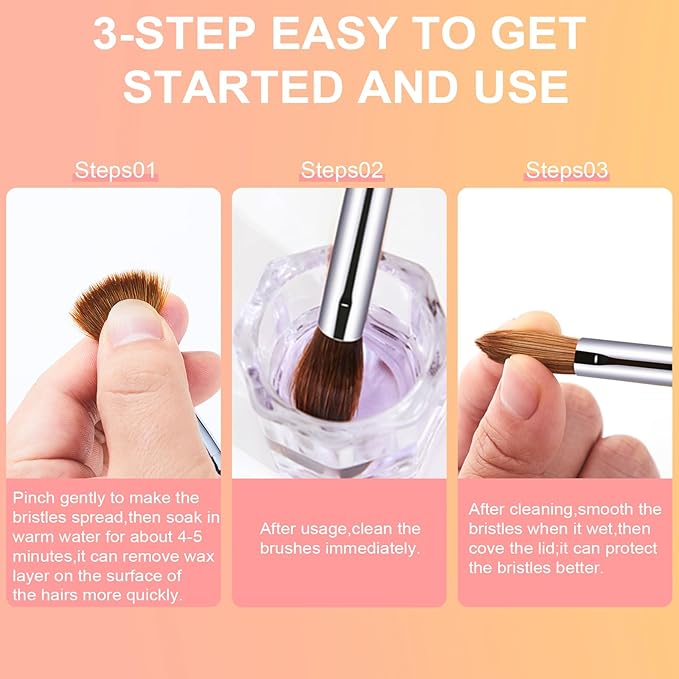 3-STEP EASY TO GET STARTED AND USE

Steps01

Pinch gently to make the bristles spread,then soak in warm water for about 4-5 minutes,it can remove wax layer on the surface of the hairs more quickly.

Steps02

After usage,clean the brushes immediately.

Steps03

After cleaning,smooth the bristles when it wet,then cove the lid;it can protect the bristles better.