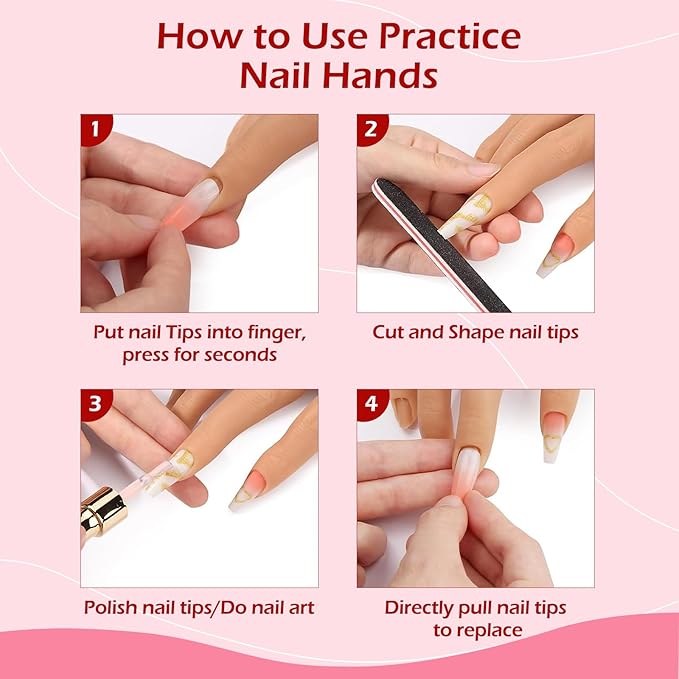 How to Use Practice Nail Hands

1

Put nail Tips into finger, press for seconds

2

Cut and Shape nail tips

3

Polish nail tips/Do nail art

4

Directly pull nail tips to replace