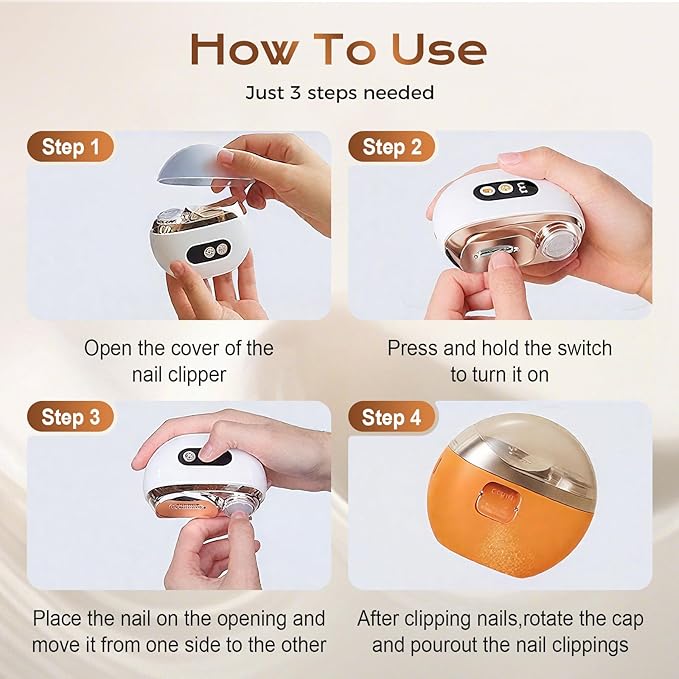 How To Use

Just 3 steps needed

Step 1

Open the cover of the nail clipper

Step 2

Press and hold the switch to turn it on

Step 3

Place the nail on the opening and move it from one side to the other

Step 4

After clipping nails,rotate the cap and pourout the nail clippings