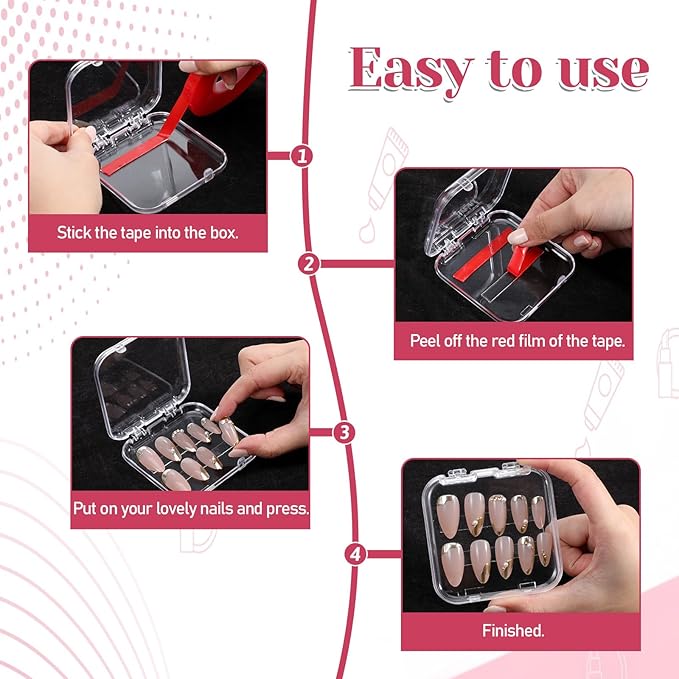 Easy to use

1
Stick the tape into the box.

2
Peel off the red film of the tape.

3
Put on your lovely nails and press.

4
Finished.