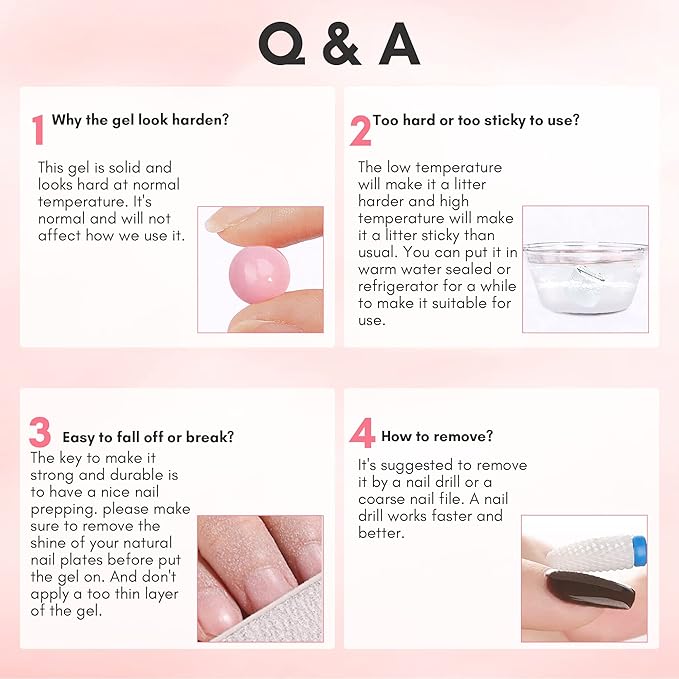 Q & A

1 Why the gel look harden?

This gel is solid and looks hard at normal temperature. It's normal and will not affect how we use it.

2 Too hard or too sticky to use?

The low temperature will make it a litter harder and high temperature will make it a litter sticky than usual. You can put it in warm water sealed or refrigerator for a while to make it suitable for use.

3 Easy to fall off or break?

The key to make it strong and durable is to have a nice nail prepping. please make sure to remove the shine of your natural nail plates before put the gel on. And don't apply a too thin layer of the gel.

4 How to remove?

It's suggested to remove it by a nail drill or a coarse nail file. A nail drill works faster and better.