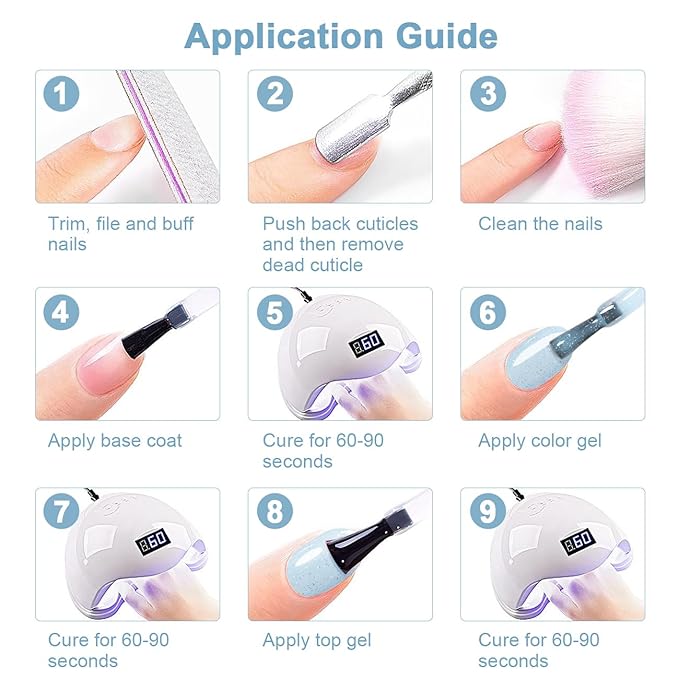 Application Guide

1

Trim, file and buff nails

2

Push back cuticles and then remove dead cuticle

3

Clean the nails

4

Apply base coat

5

60

Cure for 60-90 seconds

6

Apply color gel

7

60

Cure for 60-90 seconds

8

Apply top gel

9

60

Cure for 60-90 seconds