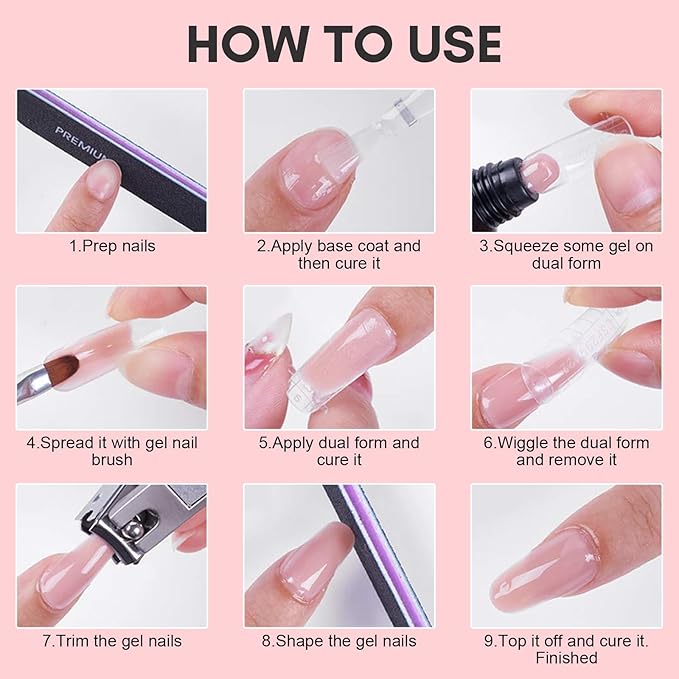 HOW TO USE

PREMIUM

1.Prep nails

2.Apply base coat and then cure it

3.Squeeze some gel on dual form

4.Spread it with gel nail brush

5.Apply dual form and cure it

6.Wiggle the dual form and remove it

7.Trim the gel nails

8.Shape the gel nails

9.Top it off and cure it. Finished