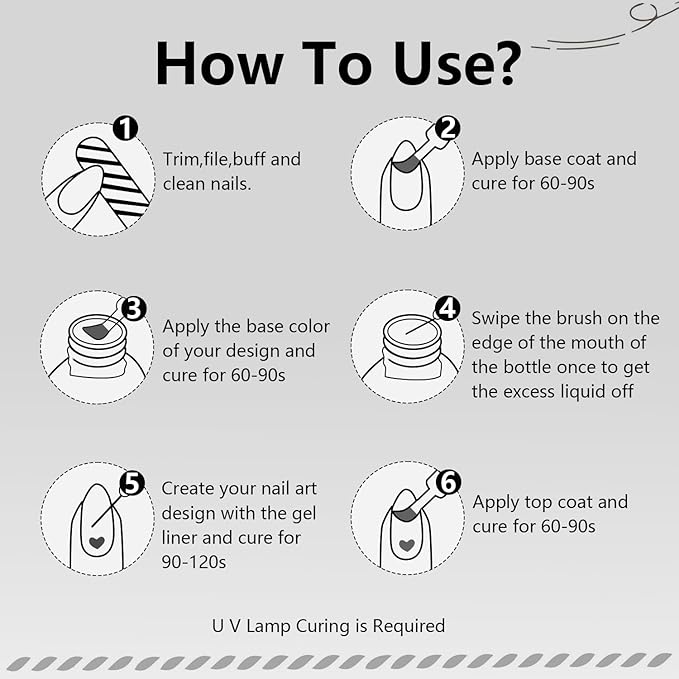 How To Use?

1
Trim,file,buff and clean nails.

2
Apply base coat and cure for 60-90s

3
Apply the base color of your design and cure for 60-90s

4
Swipe the brush on the edge of the mouth of the bottle once to get the excess liquid off

5
Create your nail art design with the gel liner and cure for 90-120s

6
Apply top coat and cure for 60-90s

U V Lamp Curing is Required