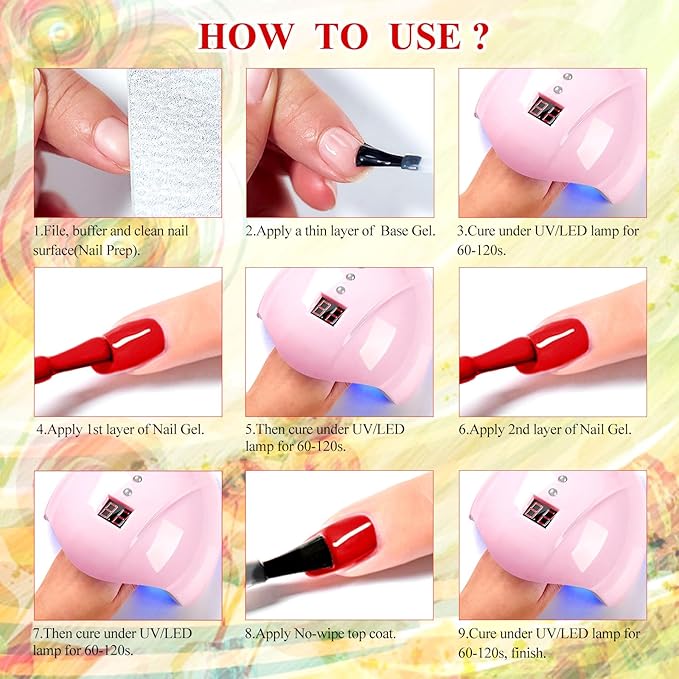 HOW TO USE ?

1.File, buffer and clean nail surface(Nail Prep).

2.Apply a thin layer of Base Gel.

3.Cure under UV/LED lamp for 60-120s.

4.Apply 1st layer of Nail Gel.

5.Then cure under UV/LED lamp for 60-120s.

6.Apply 2nd layer of Nail Gel.

7.Then cure under UV/LED lamp for 60-120s.

8.Apply No-wipe top coat.

9.Cure under UV/LED lamp for 60-120s, finish.