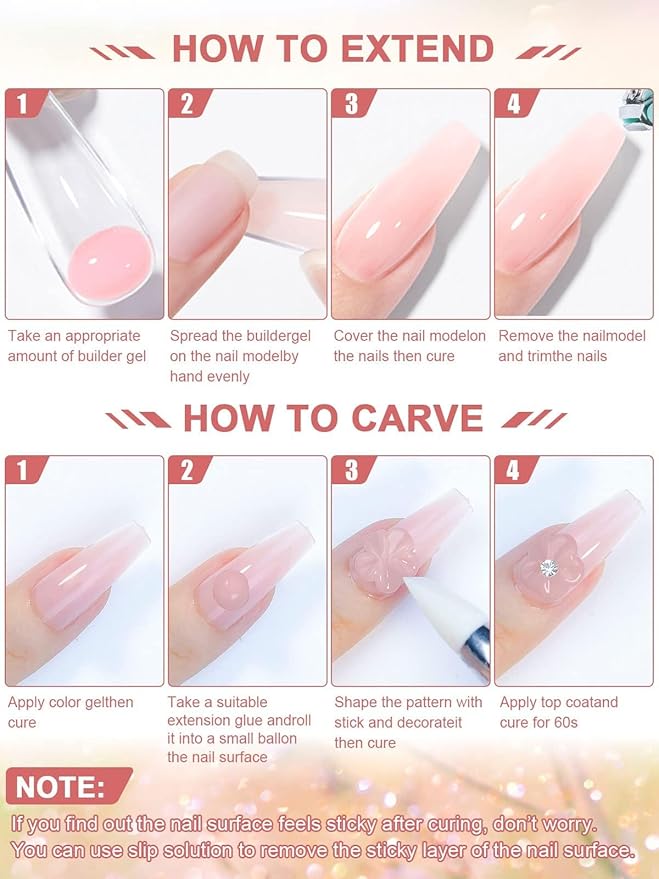 HOW TO EXTEND

1

Take an appropriate amount of builder gel

2

Spread the buildergel on the nail modelby hand evenly

3

Cover the nail modelon the nails then cure

4

Remove the nailmodel and trimthe nails

HOW TO CARVE

1

Apply color gelthen cure

2

Take a suitable extension glue androll it into a small ballon the nail surface

3

Shape the pattern with stick and decorateit then cure

4

Apply top coatand cure for 60s

NOTE:

If you find out the nail surface feels sticky after curing, don't worry. You can use slip solution to remove the sticky layer of the nail surface.