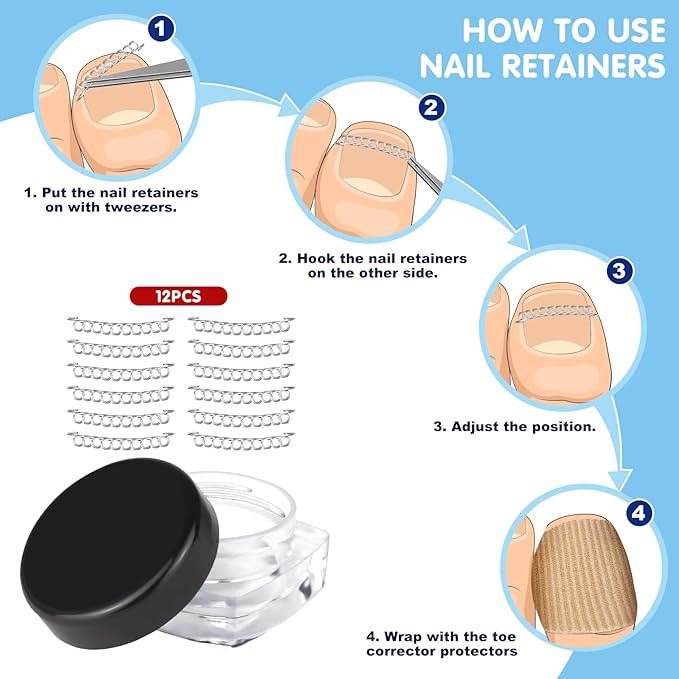 HOW TO USE NAIL RETAINERS

1

1. Put the nail retainers on with tweezers.

2

2. Hook the nail retainers on the other side.

12PCS

3

3. Adjust the position.

4

4. Wrap with the toe corrector protectors