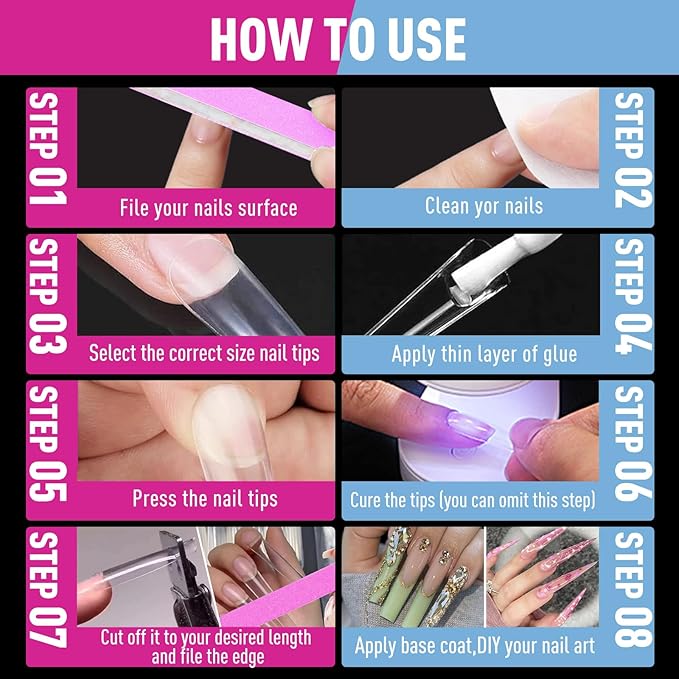 HOW TO USE

STEP 01
File your nails surface

STEP 02
Clean yor nails

STEP 03
Select the correct size nail tips

STEP 04
Apply thin layer of glue

STEP 05
Press the nail tips

STEP 06
Cure the tips (you can omit this step)

STEP 07
Cut off it to your desired length and file the edge

STEP 08
Apply base coat,DIY your nail art