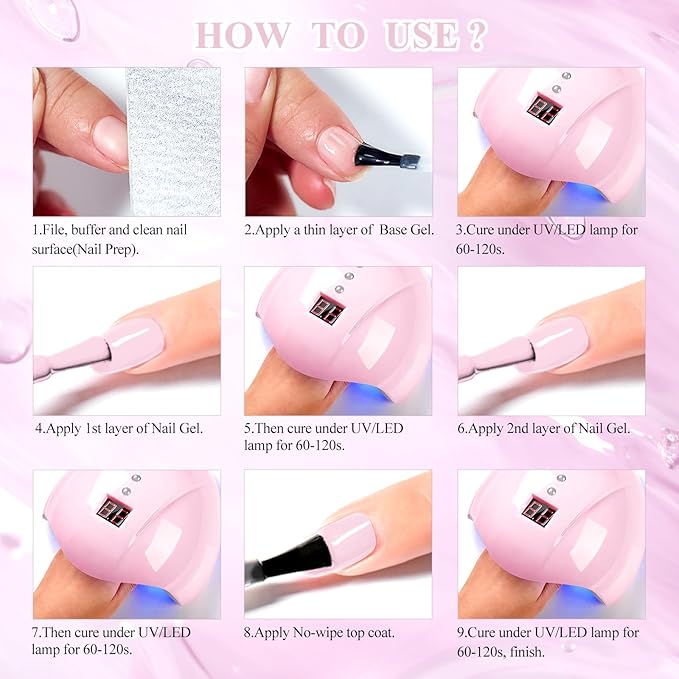 HOW TO USE ?

1.File, buffer and clean nail surface(Nail Prep).

2.Apply a thin layer of Base Gel.

3.Cure under UV/LED lamp for 60-120s.

4.Apply 1st layer of Nail Gel.

5.Then cure under UV/LED lamp for 60-120s.

6.Apply 2nd layer of Nail Gel.

7.Then cure under UV/LED lamp for 60-120s.

8.Apply No-wipe top coat.

9.Cure under UV/LED lamp for 60-120s, finish.