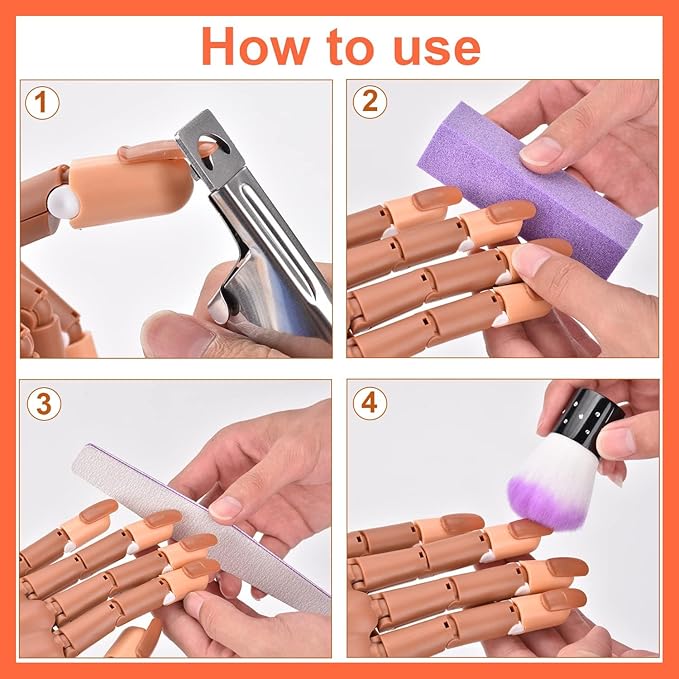 How to use

1

2

3

4