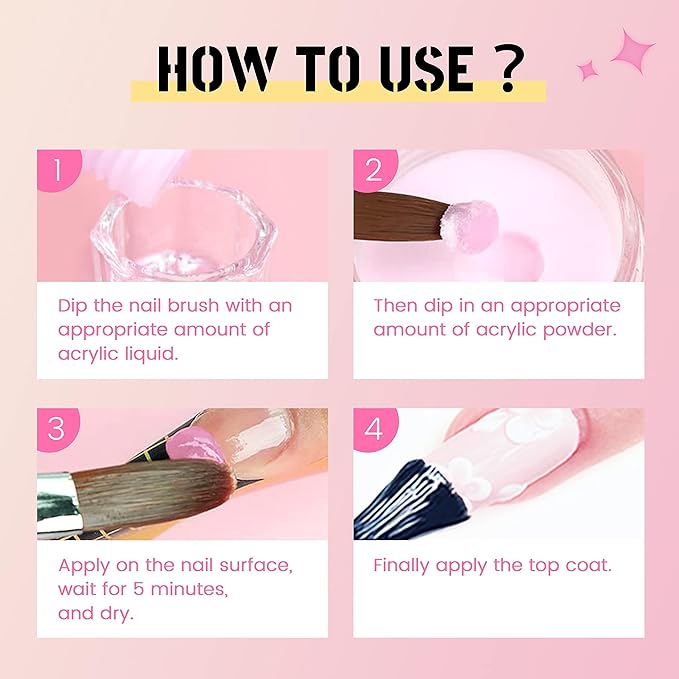 HOW TO USE ?

1

Dip the nail brush with an appropriate amount of acrylic liquid.

2

Then dip in an appropriate amount of acrylic powder.

3

Apply on the nail surface, wait for 5 minutes, and dry.

4

Finally apply the top coat.