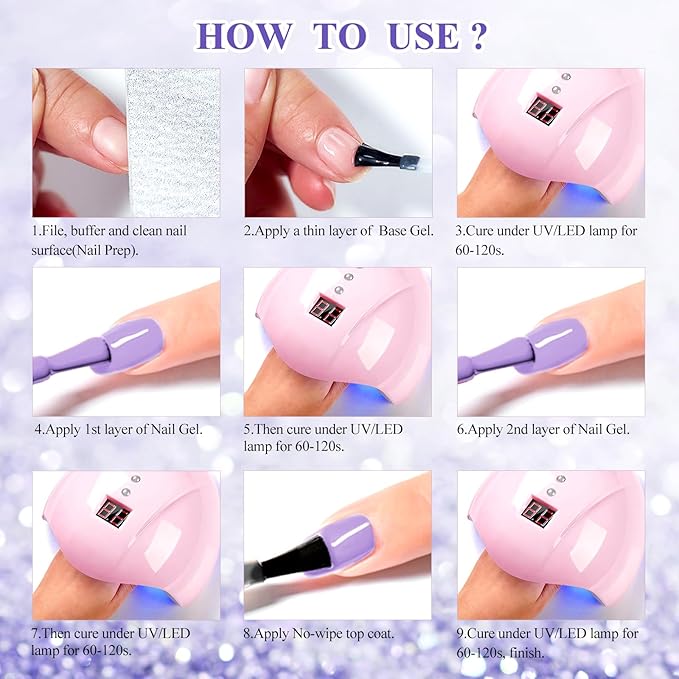 HOW TO USE ?

1.File, buffer and clean nail surface(Nail Prep).

2.Apply a thin layer of Base Gel.

3.Cure under UV/LED lamp for 60-120s.

4.Apply 1st layer of Nail Gel.

5.Then cure under UV/LED lamp for 60-120s.

6.Apply 2nd layer of Nail Gel.

7.Then cure under UV/LED lamp for 60-120s.

8.Apply No-wipe top coat.

9.Cure under UV/LED lamp for 60-120s, finish.