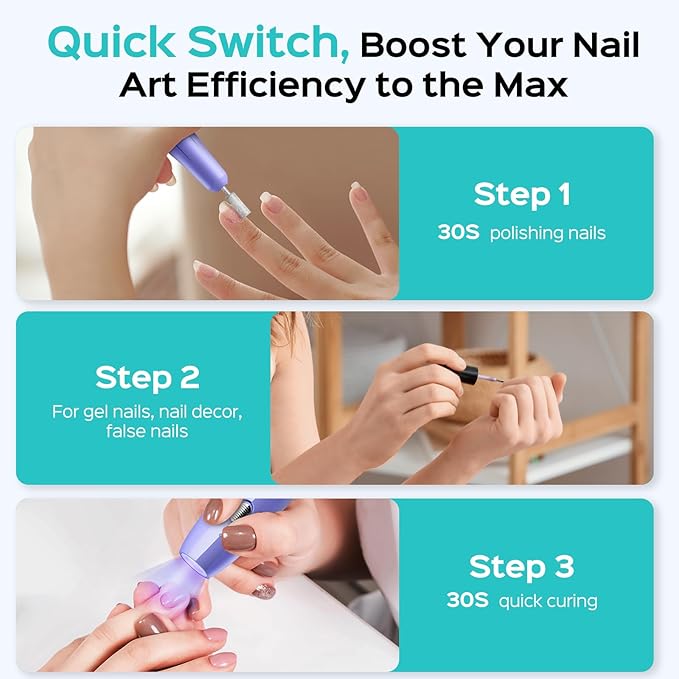 Quick Switch, Boost Your Nail Art Efficiency to the Max

Step 1
30S polishing nails

Step 2
For gel nails, nail decor, false nails

Step 3
30S quick curing