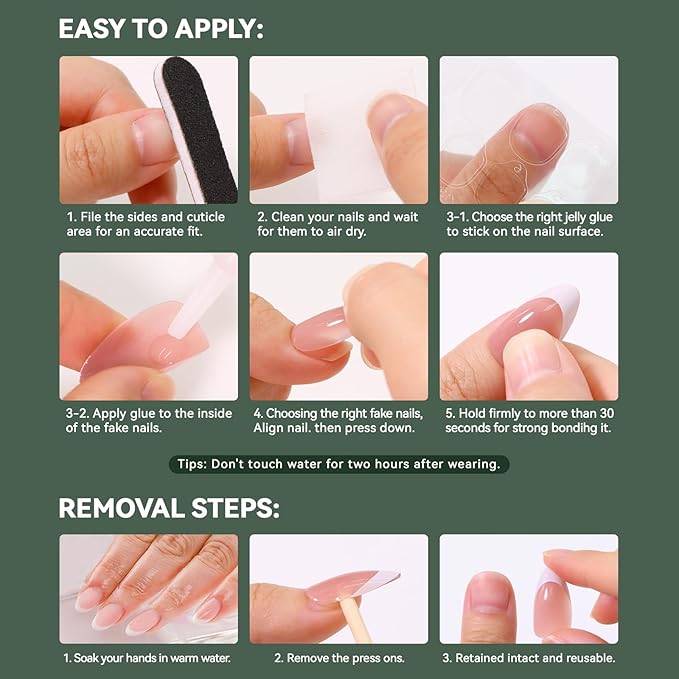 EASY TO APPLY:

1. File the sides and cuticle area for an accurate fit.

2. Clean your nails and wait for them to air dry.

3-1. Choose the right jelly glue to stick on the nail surface.

3-2. Apply glue to the inside of the fake nails.

4. Choosing the right fake nails, Align nail. then press down.

5. Hold firmly to more than 30 seconds for strong bondihg it.

Tips: Don't touch water for two hours after wearing.

REMOVAL STEPS:

1. Soak your hands in warm water.

2. Remove the press ons.

3. Retained intact and reusable.