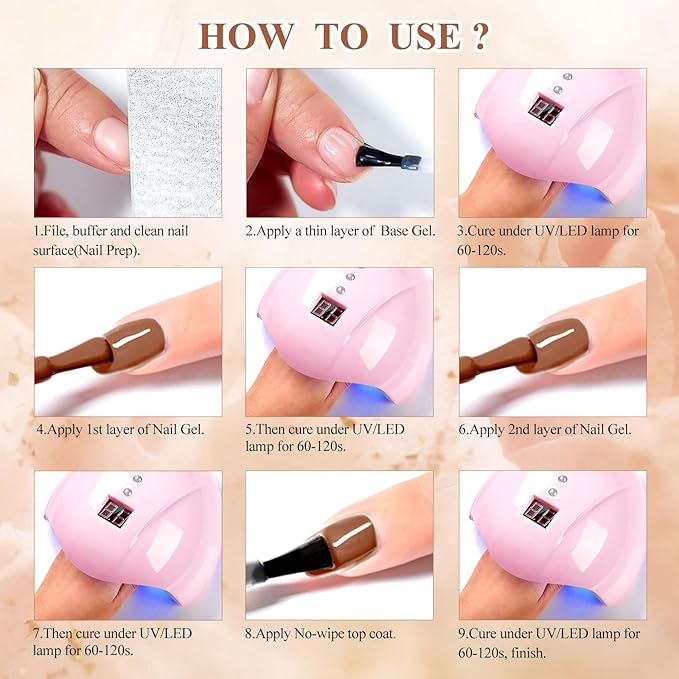 HOW TO USE ?

1.File, buffer and clean nail surface(Nail Prep).

2.Apply a thin layer of Base Gel.

3.Cure under UV/LED lamp for 60-120s.

4.Apply 1st layer of Nail Gel.

5.Then cure under UV/LED lamp for 60-120s.

6.Apply 2nd layer of Nail Gel.

7.Then cure under UV/LED lamp for 60-120s.

8.Apply No-wipe top coat.

9.Cure under UV/LED lamp for 60-120s, finish.