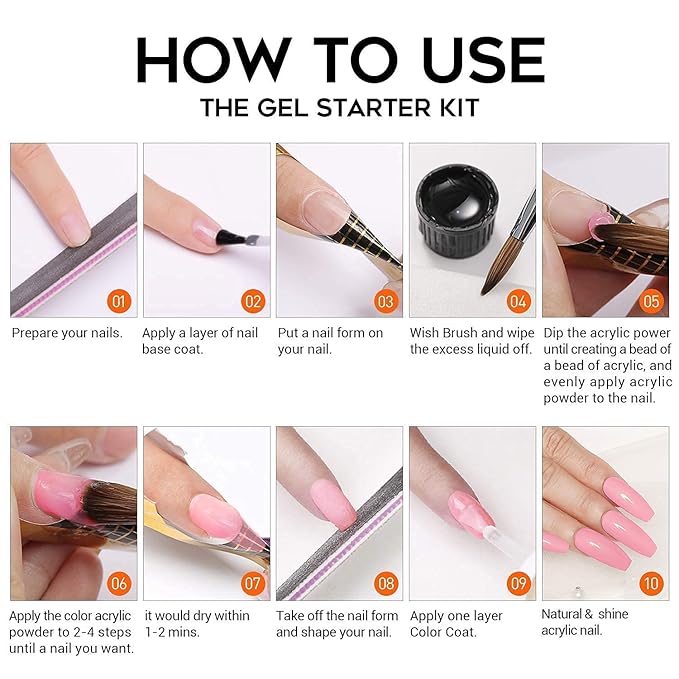 HOW TO USE
THE GEL STARTER KIT

01
Prepare your nails.

02
Apply a layer of nail base coat.

03
Put a nail form on your nail.

04
Wish Brush and wipe the excess liquid off.

05
Dip the acrylic power until creating a bead of a bead of acrylic, and evenly apply acrylic powder to the nail.

06
Apply the color acrylic powder to 2-4 steps until a nail you want.

07
it would dry within 1-2 mins.

08
Take off the nail form and shape your nail.

09
Apply one layer Color Coat.

10
Natural & shine acrylic nail.