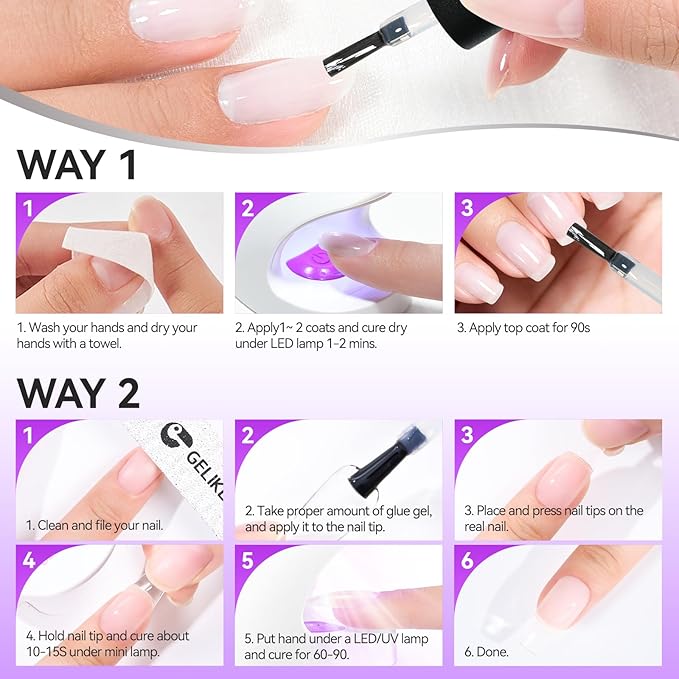 WAY 1

1

1. Wash your hands and dry your hands with a towel.

2

2. Apply1~ 2 coats and cure dry under LED lamp 1-2 mins.

3

3. Apply top coat for 90s

WAY 2

1

GELIKE

1. Clean and file your nail.

2

2. Take proper amount of glue gel, and apply it to the nail tip.

3

3. Place and press nail tips on the real nail.

4

4. Hold nail tip and cure about 10-15S under mini lamp.

5

5. Put hand under a LED/UV lamp and cure for 60-90.

6

6. Done.