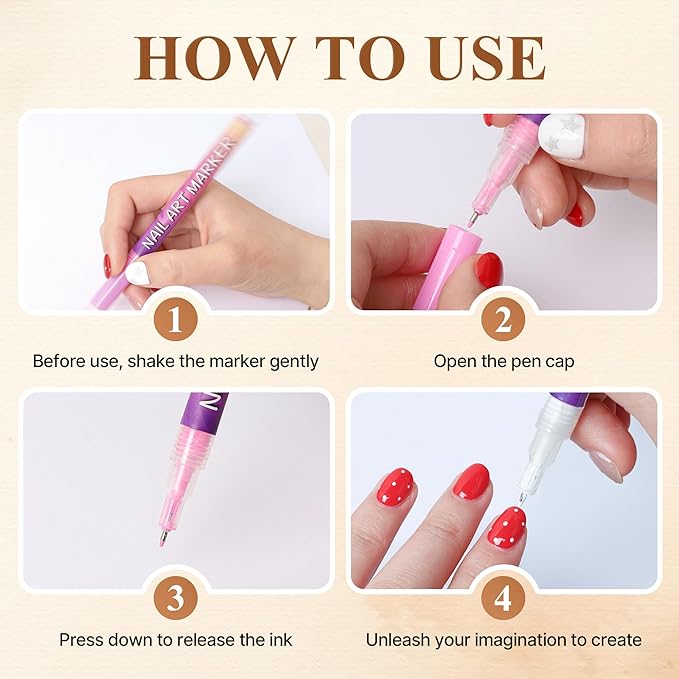 HOW TO USE

NAIL ART MARKER

1
Before use, shake the marker gently

2
Open the pen cap

3
Press down to release the ink

4
Unleash your imagination to create