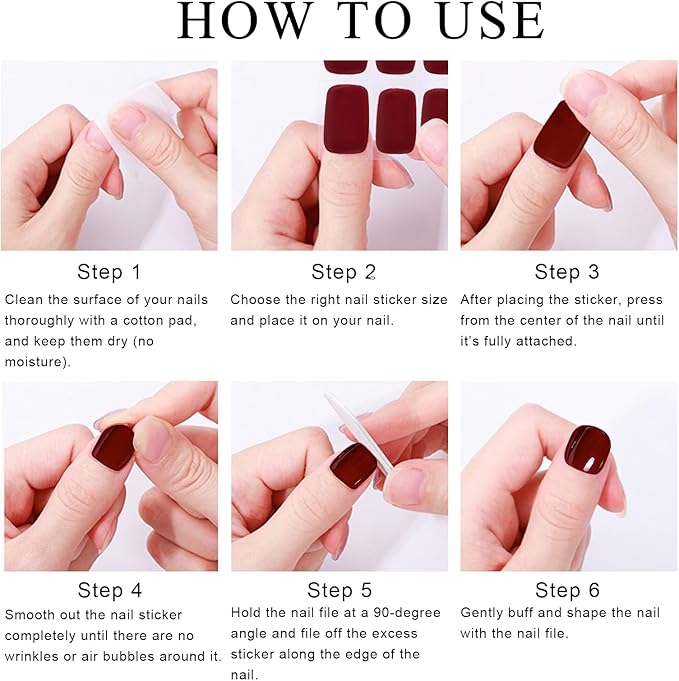 HOW TO USE

Step 1
Clean the surface of your nails thoroughly with a cotton pad, and keep them dry (no moisture).

Step 2
Choose the right nail sticker size and place it on your nail.

Step 3
After placing the sticker, press from the center of the nail until it's fully attached.

Step 4
Smooth out the nail sticker completely until there are no wrinkles or air bubbles around it.

Step 5
Hold the nail file at a 90-degree angle and file off the excess sticker along the edge of the nail.

Step 6
Gently buff and shape the nail with the nail file.