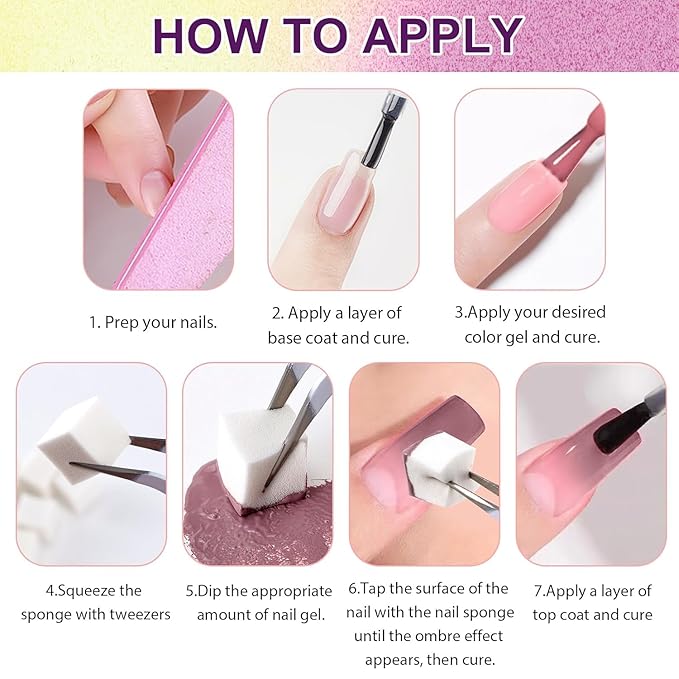 HOW TO APPLY

1. Prep your nails.

2. Apply a layer of base coat and cure.

3.Apply your desired color gel and cure.

4.Squeeze the sponge with tweezers

5.Dip the appropriate amount of nail gel.

6.Tap the surface of the nail with the nail sponge until the ombre effect appears, then cure.

7.Apply a layer of top coat and cure