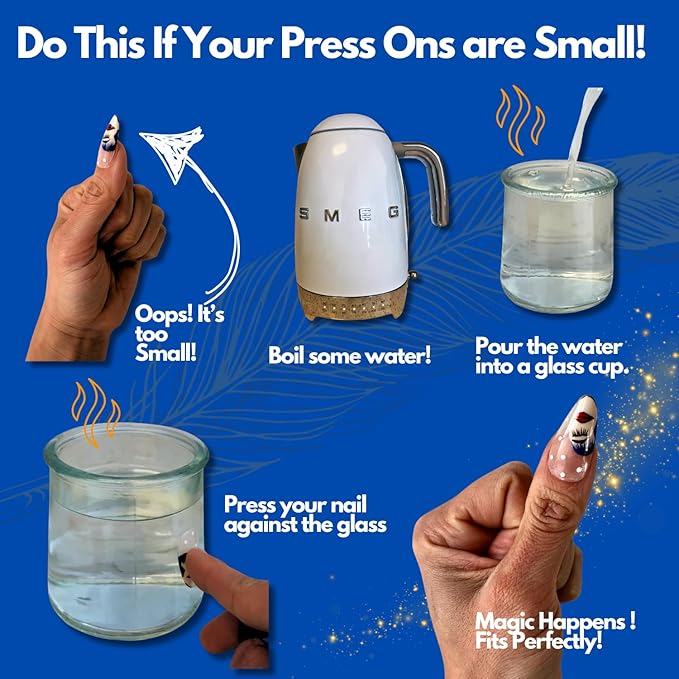 Do This If Your Press Ons are Small!

Oops! It's too Small!

SMEG

Boil some water!

Pour the water into a glass cup.

Press your nail against the glass

Magic Happens ! Fits Perfectly!