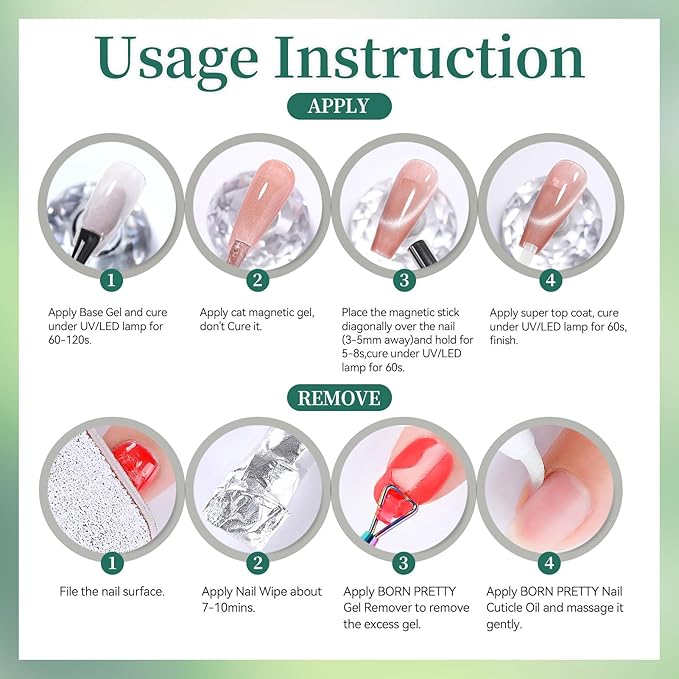 Usage Instruction

APPLY

1
Apply Base Gel and cure under UV/LED lamp for 60-120s.

2
Apply cat magnetic gel, don't Cure it.

3
Place the magnetic stick diagonally over the nail (3-5mm away)and hold for 5-8s,cure under UV/LED lamp for 60s.

4
Apply super top coat, cure under UV/LED lamp for 60s, finish.

REMOVE

1
File the nail surface.

2
Apply Nail Wipe about 7-10mins.

3
Apply BORN PRETTY Gel Remover to remove the excess gel.

4
Apply BORN PRETTY Nail Cuticle Oil and massage it gently.