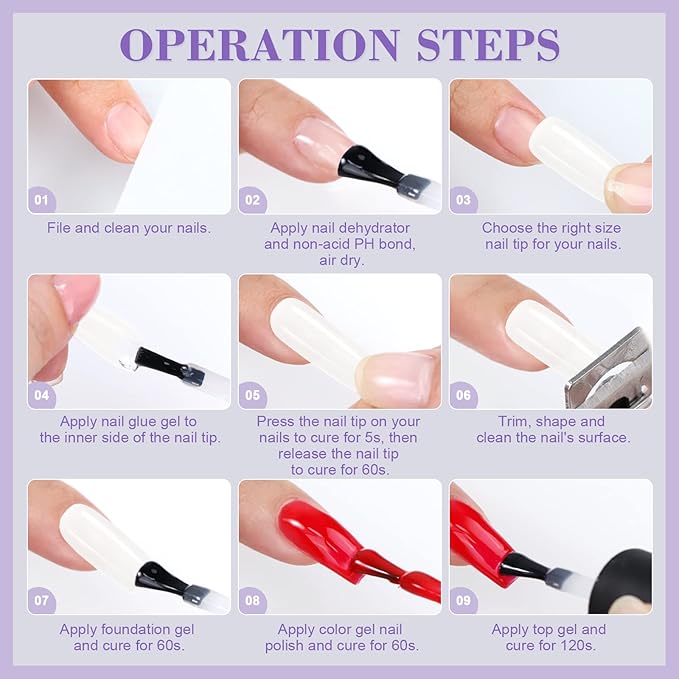 OPERATION STEPS

01
File and clean your nails.

02
Apply nail dehydrator and non-acid PH bond, air dry.

03
Choose the right size nail tip for your nails.

04
Apply nail glue gel to the inner side of the nail tip.

05
Press the nail tip on your nails to cure for 5s, then release the nail tip to cure for 60s.

06
Trim, shape and clean the nail's surface.

07
Apply foundation gel and cure for 60s.

08
Apply color gel nail polish and cure for 60s.

09
Apply top gel and cure for 120s.