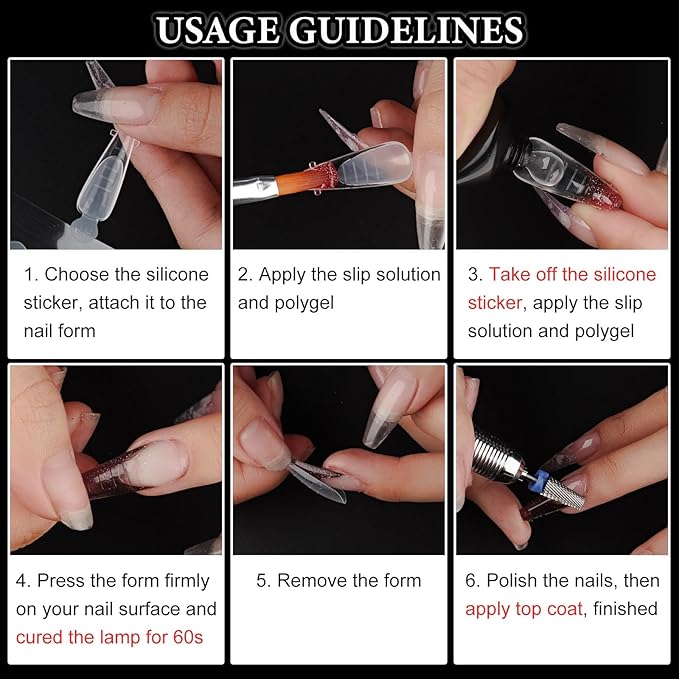 USAGE GUIDELINES

1. Choose the silicone sticker, attach it to the nail form

2. Apply the slip solution and polygel

3. Take off the silicone sticker, apply the slip solution and polygel

4. Press the form firmly on your nail surface and cured the lamp for 60s

5. Remove the form

6. Polish the nails, then apply top coat, finished