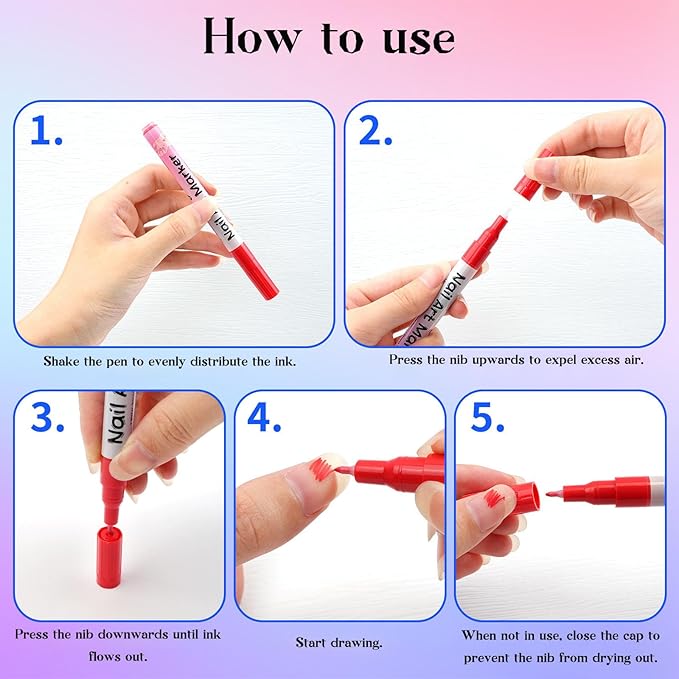 How to use

1.

Nail Marker

Shake the pen to evenly distribute the ink.

2.

Nail Art Ma

Press the nib upwards to expel excess air.

3.

Nail A

Press the nib downwards until ink flows out.

4.

Start drawing.

5.

When not in use, close the cap to prevent the nib from drying out.