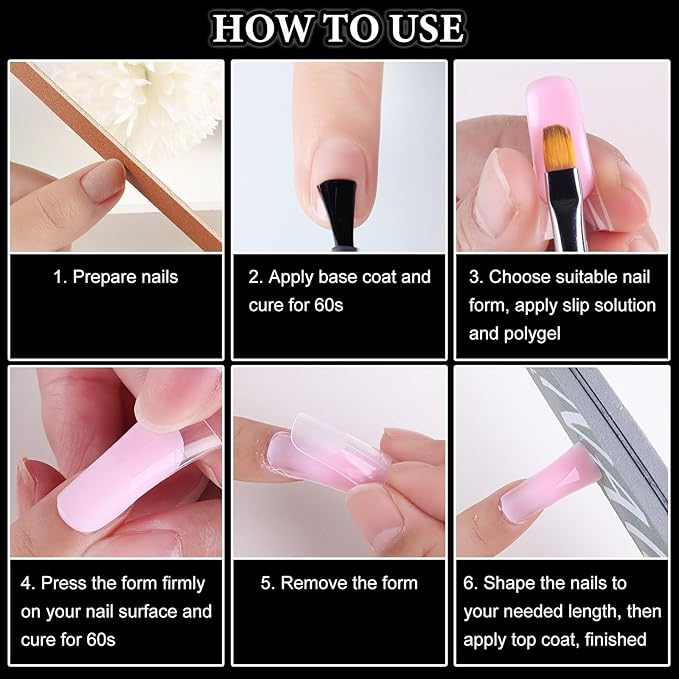 HOW TO USE

1. Prepare nails

2. Apply base coat and cure for 60s

3. Choose suitable nail form, apply slip solution and polygel

4. Press the form firmly on your nail surface and cure for 60s

5. Remove the form

6. Shape the nails to your needed length, then apply top coat, finished