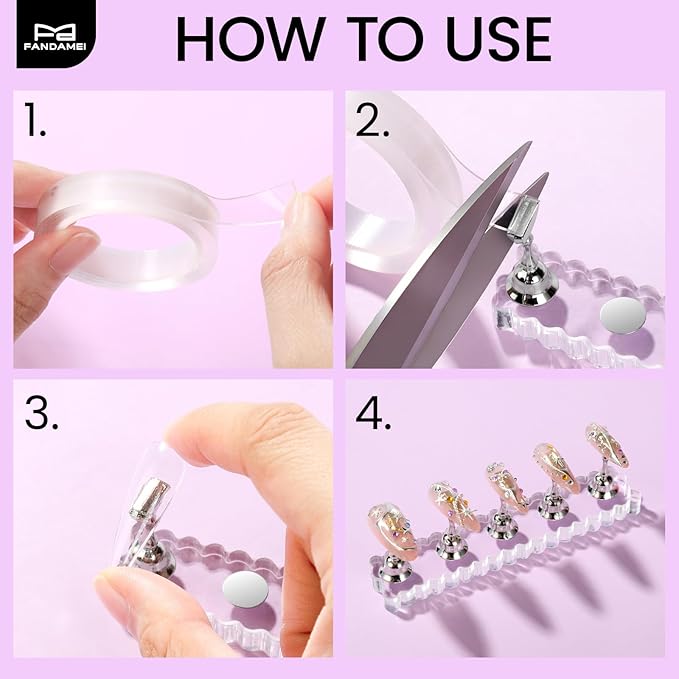 FANDAMEI

HOW TO USE

1.

2.

3.

4.