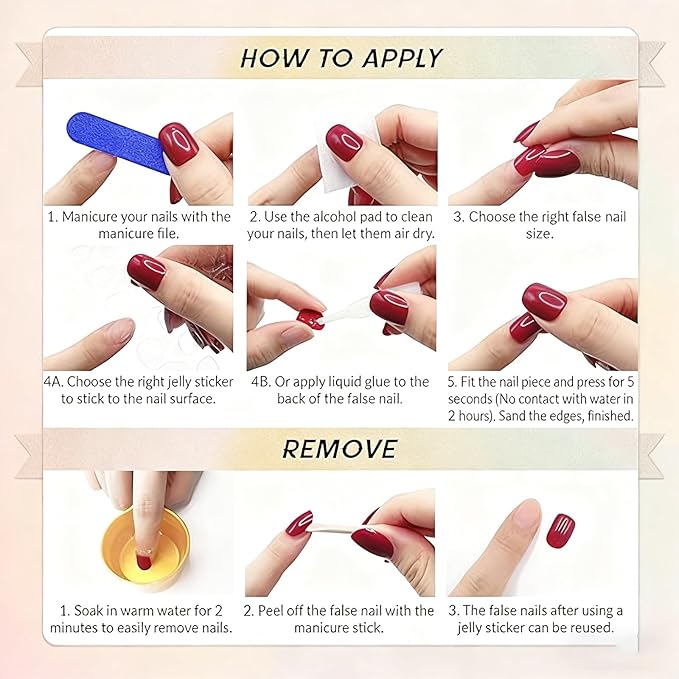 HOW TO APPLY

1. Manicure your nails with the manicure file.

2. Use the alcohol pad to clean your nails, then let them air dry.

3. Choose the right false nail size.

4A. Choose the right jelly sticker to stick to the nail surface.

4B. Or apply liquid glue to the back of the false nail.

5. Fit the nail piece and press for 5 seconds (No contact with water in 2 hours). Sand the edges, finished.

REMOVE

1. Soak in warm water for 2 minutes to easily remove nails.

2. Peel off the false nail with the manicure stick.

3. The false nails after using a jelly sticker can be reused.