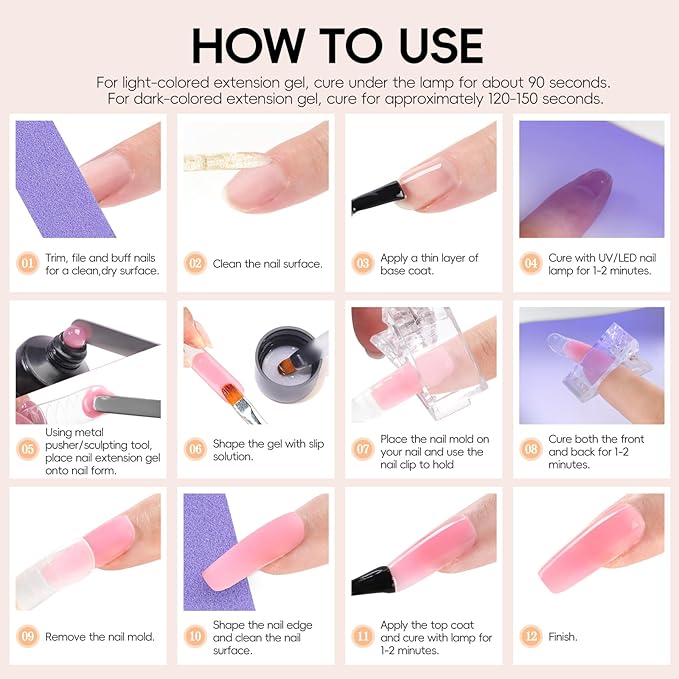 HOW TO USE

For light-colored extension gel, cure under the lamp for about 90 seconds.
For dark-colored extension gel, cure for approximately 120-150 seconds.

01 Trim, file and buff nails for a clean,dry surface.

02 Clean the nail surface.

03 Apply a thin layer of base coat.

04 Cure with UV/LED nail lamp for 1-2 minutes.

05 Using metal pusher/sculpting tool, place nail extension gel onto nail form.

06 Shape the gel with slip solution.

07 Place the nail mold on your nail and use the nail clip to hold

08 Cure both the front and back for 1-2 minutes.

09 Remove the nail mold.

10 Shape the nail edge and clean the nail surface.

11 Apply the top coat and cure with lamp for 1-2 minutes.

12 Finish.